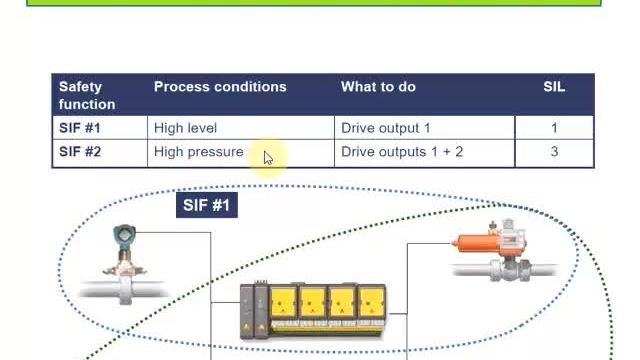 | Safety function | Process conditions | What to do | SIL |
|---|---|---|---|
| SIF #1 | High level | Drive output 1 | 1 |
| SIF #2 | High pressure | Drive outputs 1 + 2 | 3 |

SIF #1